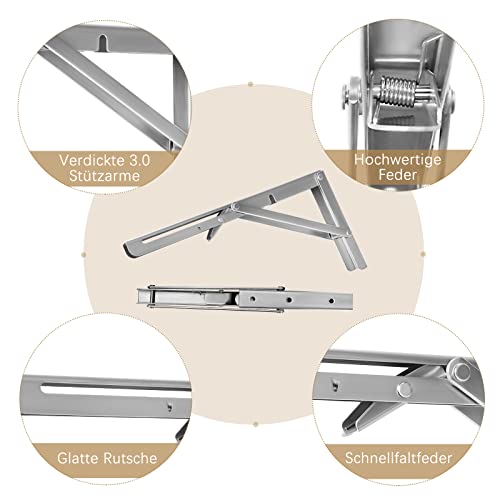 Verdickte 3.0 Stützarme

Hochwertige Feder

Glatte Rutsche

Schnellfaltfeder