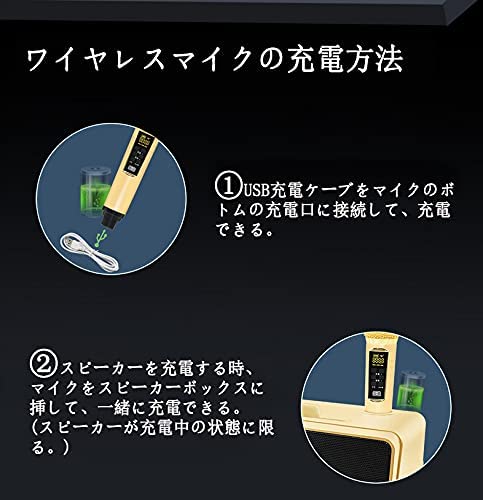 ワイヤレスマイクの充電方法

①USB充電ケーブをマイクのボトムの充電口に接続して、充電できる。

②スピーカーを充電する時、マイクをスピーカーボックスに挿して、一緒に充電できる。（スピーカーが充電中の状態に限る。）