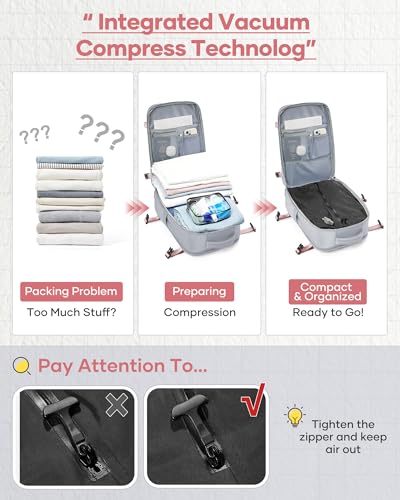 " Integrated Vacuum Compress Technolog"

???
???

Packing Problem
Too Much Stuff?

Preparing
Compression

Compact & Organized
Ready to Go!

Pay Attention To...

Tighten the zipper and keep air out