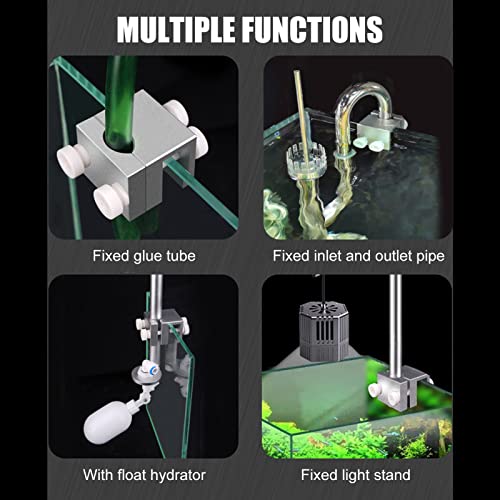 MULTIPLE FUNCTIONS

Fixed glue tube

Fixed inlet and outlet pipe

With float hydrator

Fixed light stand