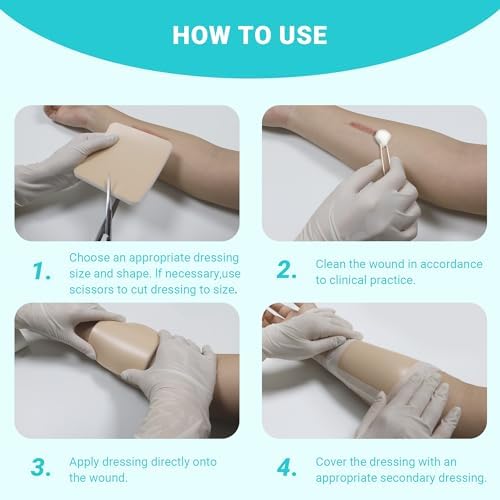 HOW TO USE

1. Choose an appropriate dressing size and shape. If necessary,use scissors to cut dressing to size.

2. Clean the wound in accordance to clinical practice.

3. Apply dressing directly onto the wound.

4. Cover the dressing with an appropriate secondary dressing.