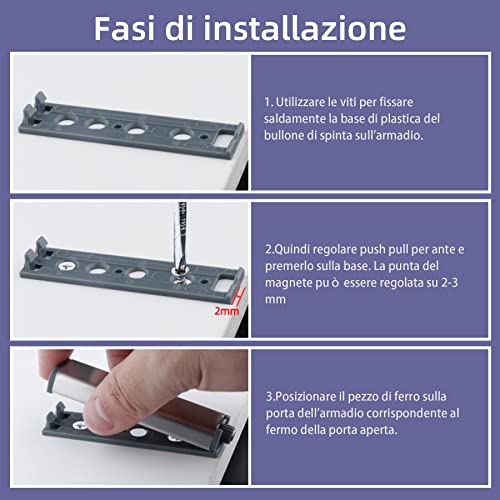 Fasi di installazione

1. Utilizzare le viti per fissare saldamente la base di plastica del bullone di spinta sull'armadio.

2mm

2.Quindi regolare push pull per ante e premerlo sulla base. La punta del magnete pu ò essere regolata su 2-3 mm

3.Posizionare il pezzo di ferro sulla porta dell'armadio corrispondente al fermo della porta aperta.