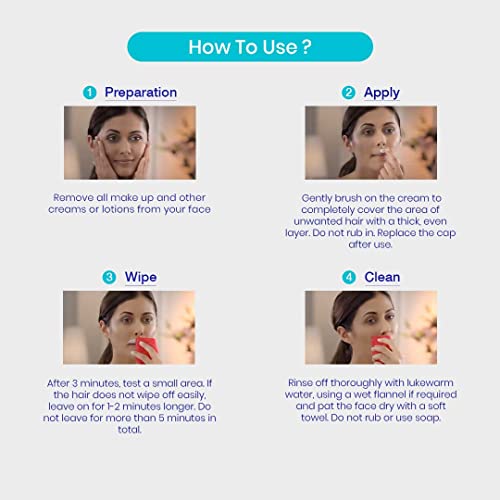 How To Use ?

1 Preparation

Remove all make up and other creams or lotions from your face

2 Apply

Gently brush on the cream to completely cover the area of unwanted hair with a thick, even layer. Do not rub in. Replace the cap after use.

3 Wipe

After 3 minutes, test a small area. If the hair does not wipe off easily, leave on for 1-2 minutes longer. Do not leave for more than 5 minutes in total.

4 Clean

Rinse off thoroughly with lukewarm water, using a wet flannel if required and pat the face dry with a soft towel. Do not rub or use soap.