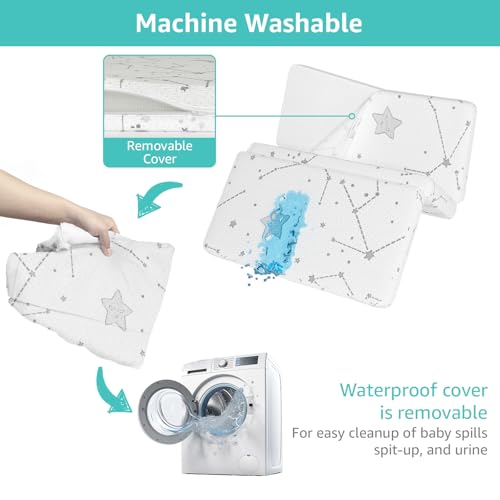 Machine Washable

Removable Cover

Waterproof cover is removable

For easy cleanup of baby spills spit-up, and urine