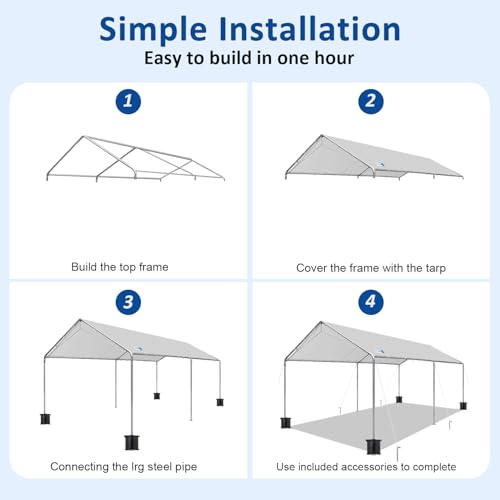 Simple Installation
Easy to build in one hour

1

Build the top frame

2

Cover the frame with the tarp

3

Connecting the lrg steel pipe

4

Use included accessories to complete