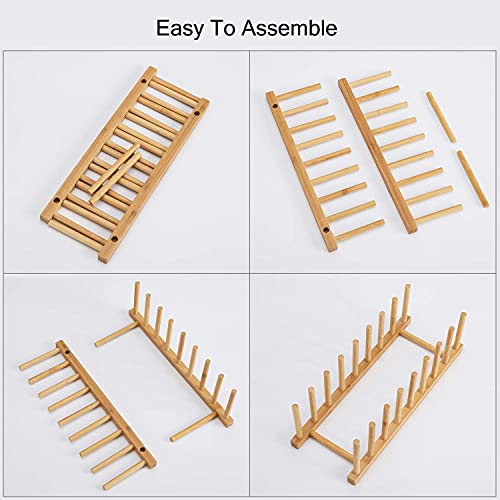 Easy To Assemble