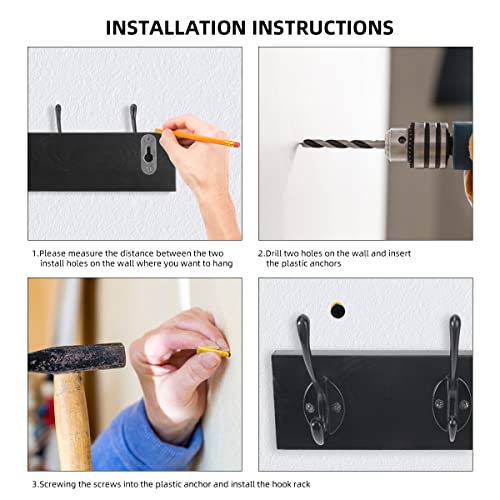 INSTALLATION INSTRUCTIONS

1.Please measure the distance between the two install holes on the wall where you want to hang

2.Drill two holes on the wall and insert the plastic anchors

3.Screwing the screws into the plastic anchor and install the hook rack