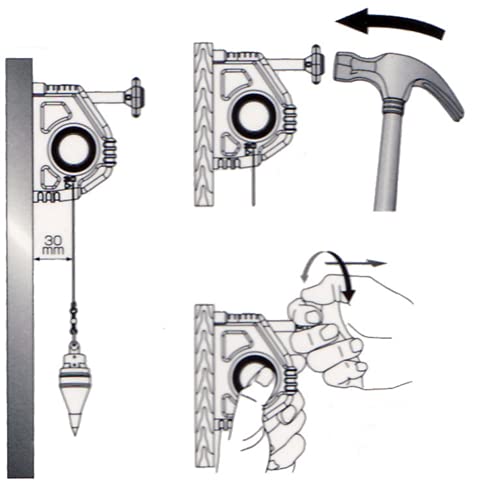 30 mm