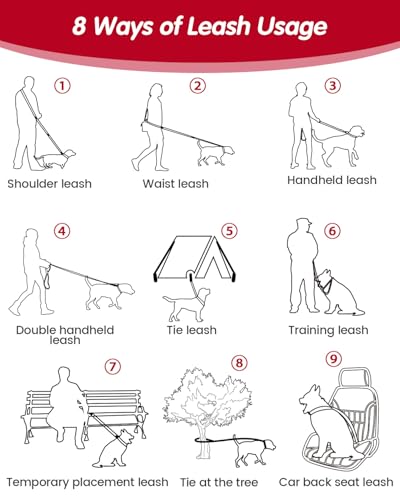 8 Ways of Leash Usage

①
Shoulder leash

②
Waist leash

③
Handheld leash

④
Double handheld leash

⑤
Tie leash

⑥
Training leash

⑦
Temporary placement leash

⑧
Tie at the tree

⑨
Car back seat leash