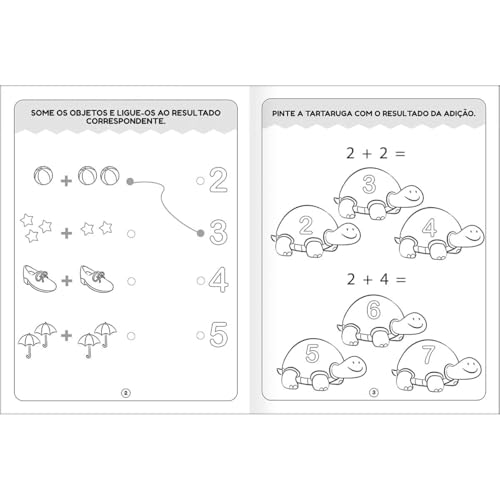 SOME OS OBJETOS E LIGUE-OS AO RESULTADO CORRESPONDENTE.

+

2

+

3

+

4

+

5

2

PINTE A TARTARUGA COM O RESULTADO DA ADIÇÃO.

$2 + 2 =$

3

2

4

$2 + 4 =$

6

5

7

3