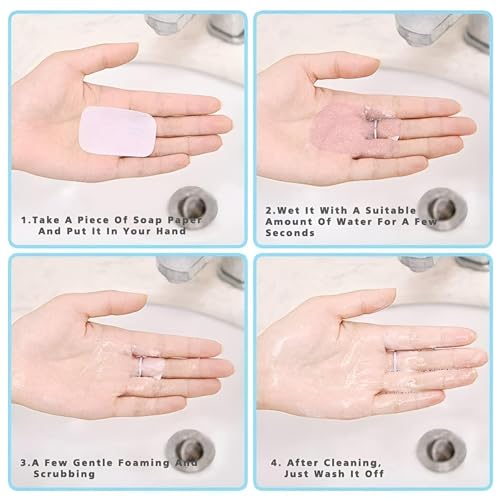 1.Take A Piece Of Soap Paper And Put It In Your Hand

2.Wet It With A Suitable Amount Of Water For A Few Seconds

3.A Few Gentle Foaming And Scrubbing

4. After Cleaning, Just Wash It Off