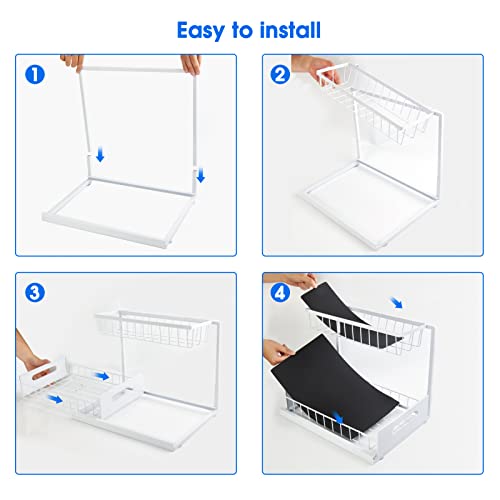 Easy to install

1

2

3

4