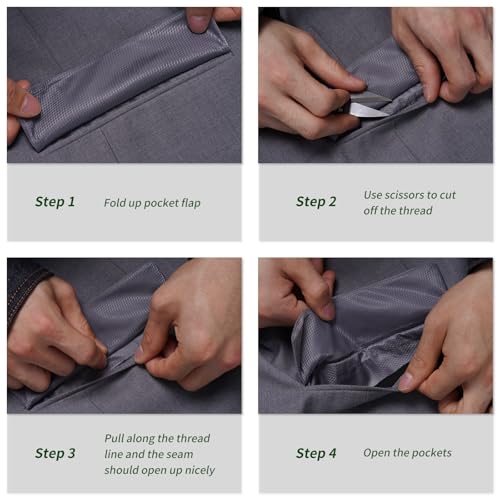 Step 1 Fold up pocket flap

Step 2 Use scissors to cut off the thread

Step 3 Pull along the thread line and the seam should open up nicely

Step 4 Open the pockets