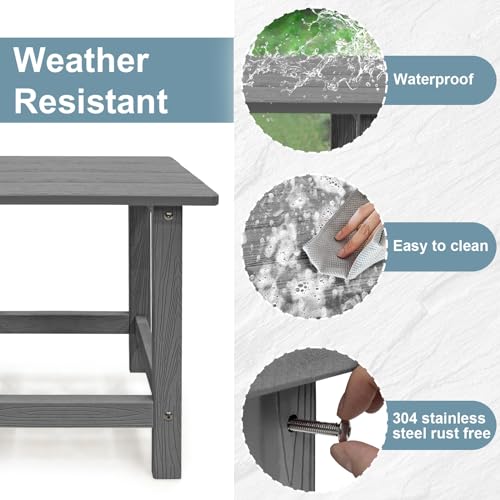 Weather Resistant

Waterproof

Easy to clean

304 stainless steel rust free