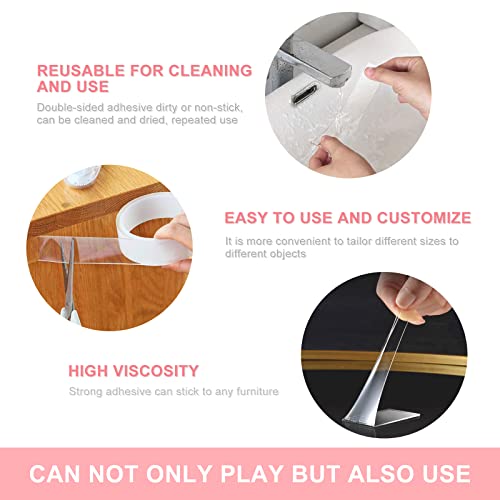 REUSABLE FOR CLEANING AND USE

Double-sided adhesive dirty or non-stick, can be cleaned and dried, repeated use

EASY TO USE AND CUSTOMIZE

It is more convenient to tailor different sizes to different objects

HIGH VISCOSITY

Strong adhesive can stick to any furniture

CAN NOT ONLY PLAY BUT ALSO USE