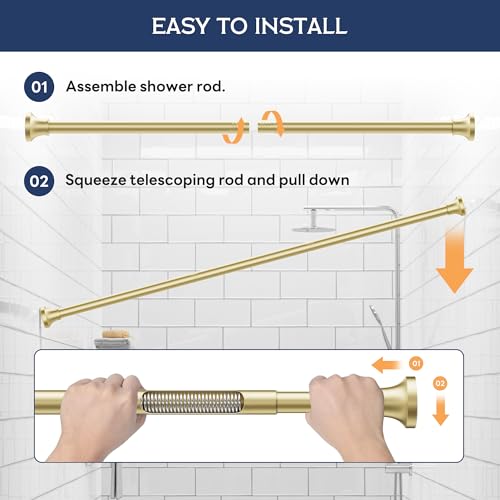 EASY TO INSTALL

01 Assemble shower rod.

02 Squeeze telescoping rod and pull down

01

02