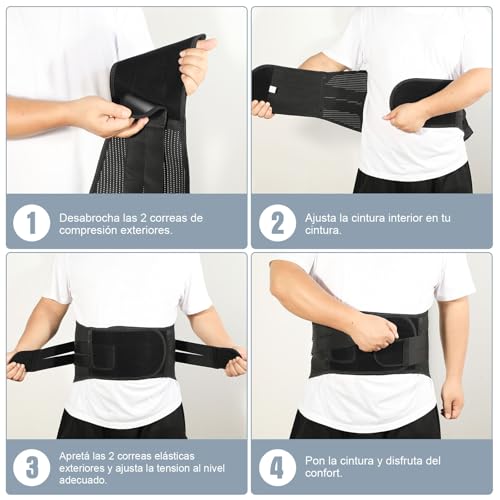 1 Desabrocha las 2 correas de compresión exteriores.

2 Ajusta la cintura interior en tu cintura.

3 Apretá las 2 correas elásticas exteriores y ajusta la tension al nivel adecuado.

4 Pon la cintura y disfruta del confort.