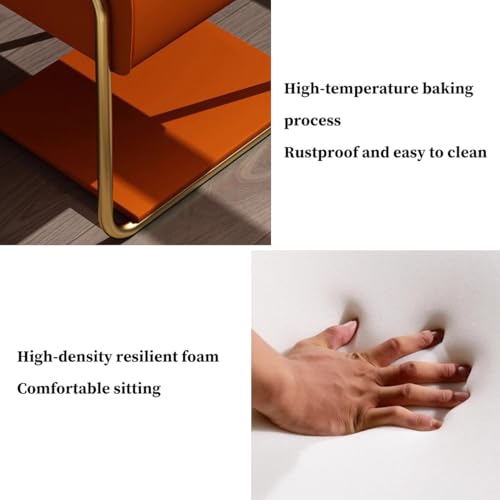 High-temperature baking process

Rustproof and easy to clean

High-density resilient foam

Comfortable sitting