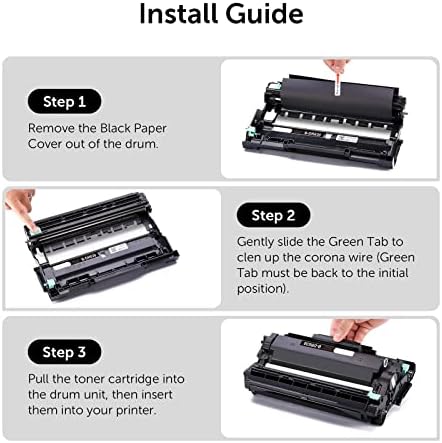 Install Guide

Step 1

Remove the Black Paper Cover out of the drum.

Step 2

Gently slide the Green Tab to clen up the corona wire (Green Tab must be back to the initial position).

Step 3

Pull the toner cartridge into the drum unit, then insert them into your printer.