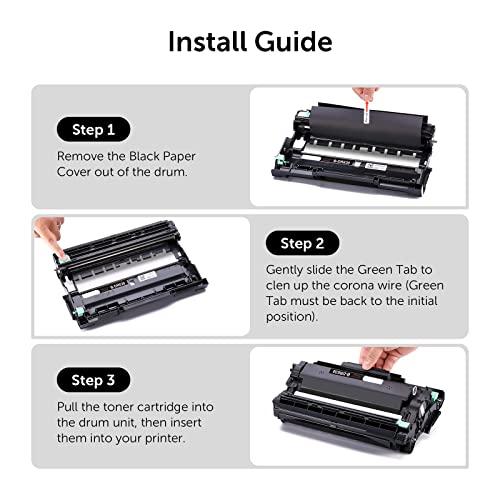 Install Guide

Step 1

Remove the Black Paper Cover out of the drum.

Step 2

Gently slide the Green Tab to clen up the corona wire (Green Tab must be back to the initial position).

Step 3

Pull the toner cartridge into the drum unit, then insert them into your printer.