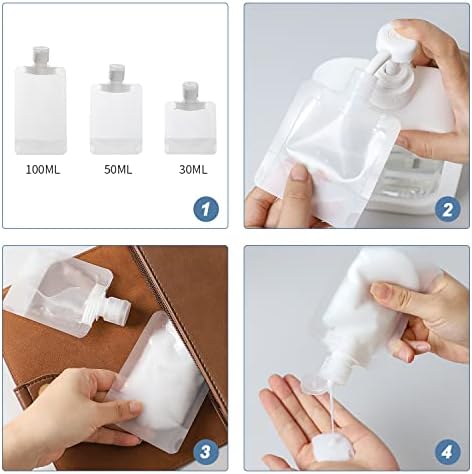 100ML
50ML
30ML
1
2
3
4