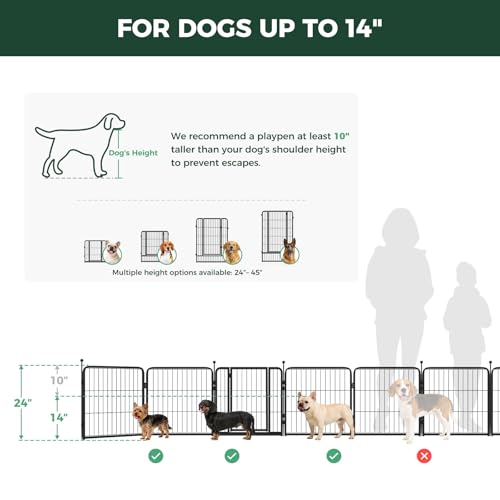 FOR DOGS UP TO 14"

Dog's Height

We recommend a playpen at least 10" taller than your dog's shoulder height to prevent escapes.

Multiple height options available: 24"- 45"

24"

10"

14"