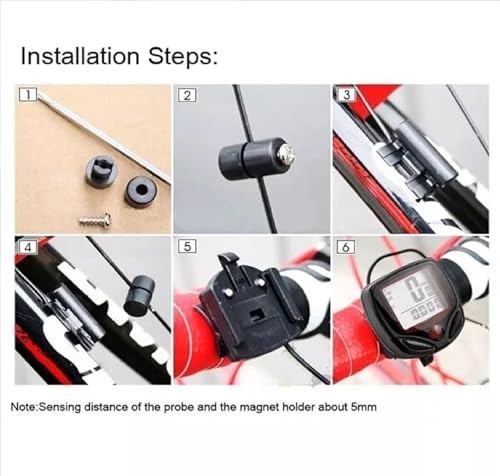 Installation Steps:

1

2

3

4

5

6

Note:Sensing distance of the probe and the magnet holder about 5mm