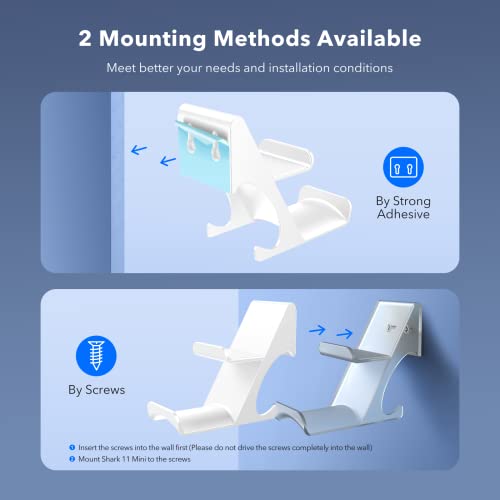 2 Mounting Methods Available

Meet better your needs and installation conditions

By Strong Adhesive

By Screws

1 Insert the screws into the wall first (Please do not drive the screws completely into the wall)

2 Mount Shark 11 Mini to the screws