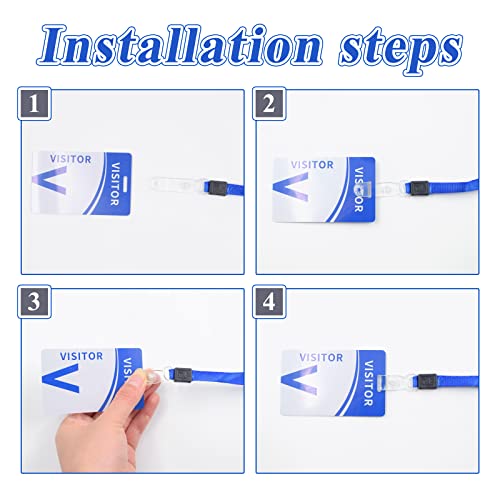 Installation steps

1

VISITOR
V
VISITOR

2

VISITOR
V
VISITOR

3

VISITOR
V
VIS

4

VISITOR
V
VISITOR