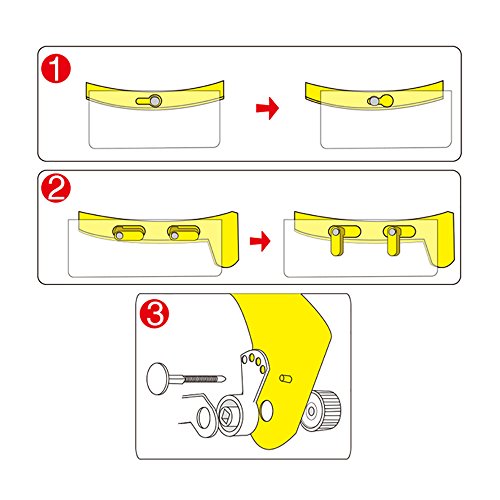 1

2

3