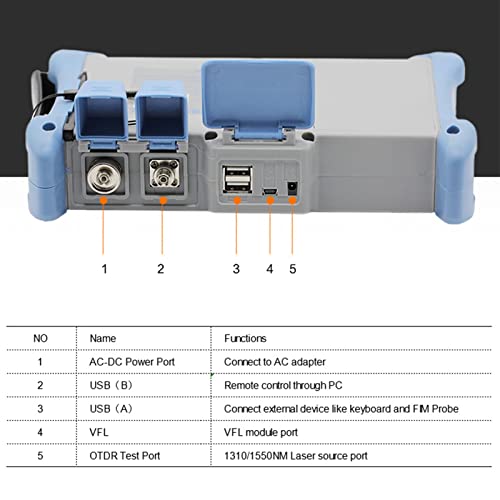 1 2 3 4 5

| NO | Name | Functions |
|---|---|---|
| 1 | AC-DC Power Port | Connect to AC adapter |
| 2 | USB（B） | Remote control through PC |
| 3 | USB（A） | Connect external device like keyboard and FIM Probe |
| 4 | VFL | VFL module port |
| 5 | OTDR Test Port | 1310/1550NM Laser source port |