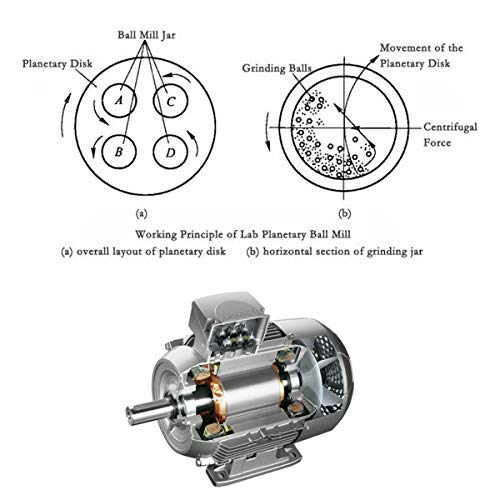 Ball Mill Jar
Planetary Disk
A
C
B
D
(a)

Grinding Balls
Movement of the Planetary Disk
Centrifugal Force
(b)

Working Principle of Lab Planetary Ball Mill
(a) overall layout of planetary disk (b) horizontal section of grinding jar