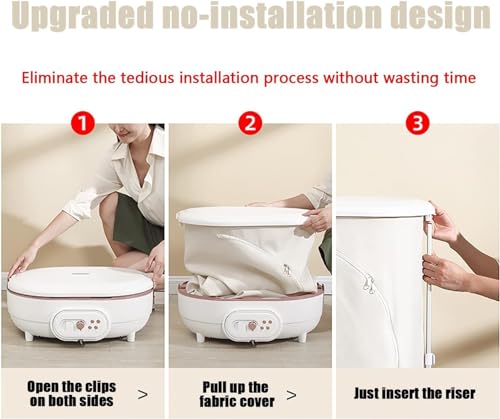 Upgraded no-installation design

Eliminate the tedious installation process without wasting time

1

2

3

Open the clips on both sides >

Pull up the fabric cover >

Just insert the riser