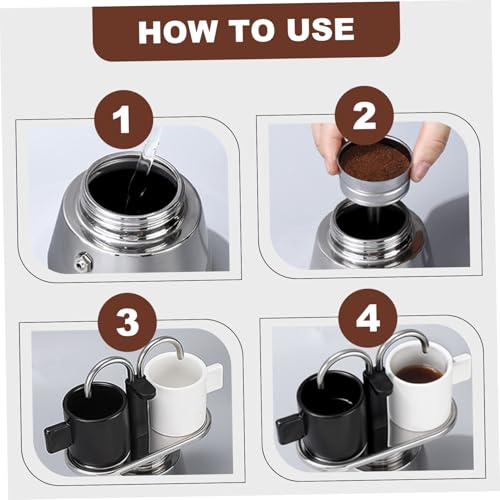 HOW TO USE

1

2

3

4