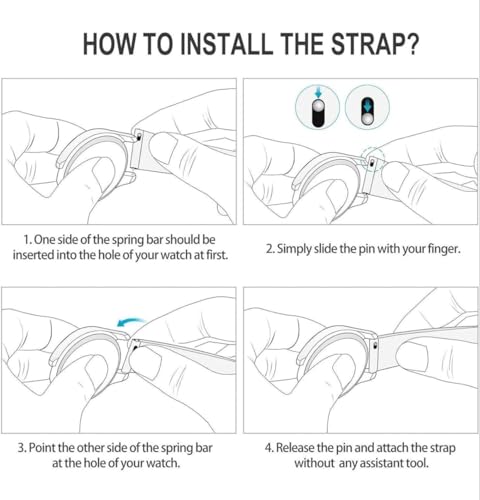 HOW TO INSTALL THE STRAP?

1. One side of the spring bar should be inserted into the hole of your watch at first.

2. Simply slide the pin with your finger.

3. Point the other side of the spring bar at the hole of your watch.

4. Release the pin and attach the strap without any assistant tool.