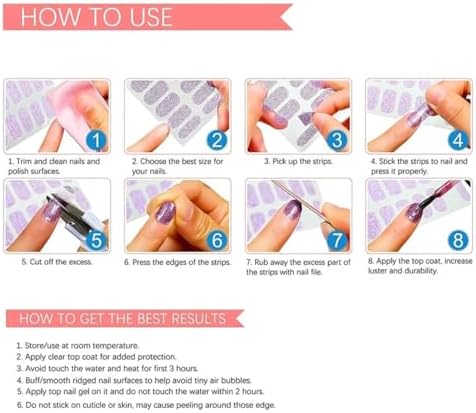 HOW TO USE

1

1. Trim and clean nails and polish surfaces.

2

2. Choose the best size for your nails.

3

3. Pick up the strips.

4

4. Stick the strips to nail and press it properly.

5

5. Cut off the excess.

6

6. Press the edges of the strips.

7

7. Rub away the excess part of the strips with nail file.

8

8. Apply the top coat, increase luster and durability.

HOW TO GET THE BEST RESULTS

1. Store/use at room temperature.
2. Apply clear top coat for added protection.
3. Avoid touch the water and heat for first 3 hours.
4. Buff/smooth ridged nail surfaces to help avoid tiny air bubbles.
5. Apply top nail gel on it and do not touch the water within 2 hours.
6. Do not stick on cuticle or skin, may cause peeling around those edge.