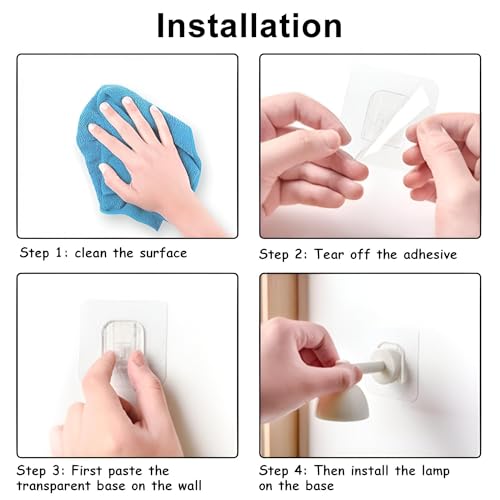 Installation

Step 1: clean the surface

Step 2: Tear off the adhesive

Step 3: First paste the transparent base on the wall

Step 4: Then install the lamp on the base