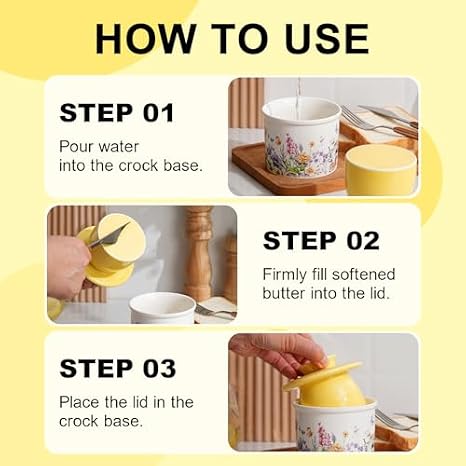 HOW TO USE

STEP 01

Pour water into the crock base.

STEP 02

Firmly fill softened butter into the lid.

STEP 03

Place the lid in the crock base.