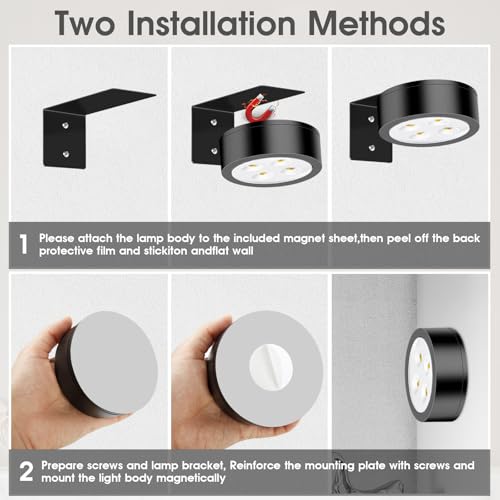 Two Installation Methods

1 Please attach the lamp body to the included magnet sheet,then peel off the back protective film and stickiton andflat wall

2 Prepare screws and lamp bracket, Reinforce the mounting plate with screws and mount the light body magnetically