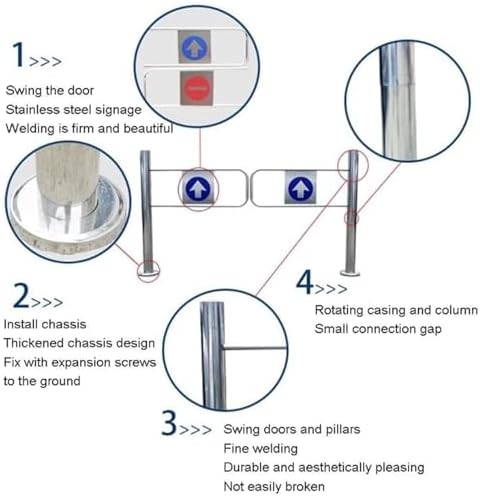 1>>>

Swing the door
Stainless steel signage
Welding is firm and beautiful

2>>>

Install chassis
Thickened chassis design
Fix with expansion screws to the ground

4>>>

Rotating casing and column
Small connection gap

3>>>

Swing doors and pillars
Fine welding
Durable and aesthetically pleasing
Not easily broken