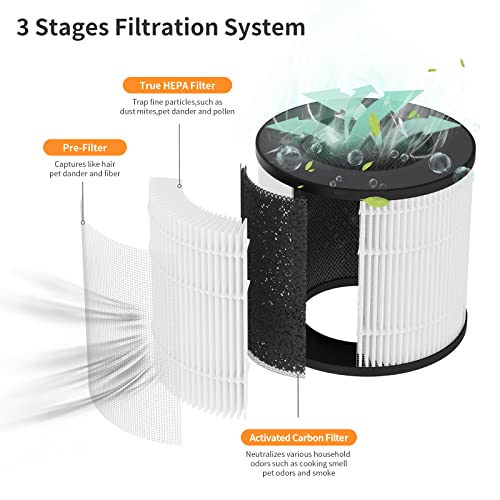 3 Stages Filtration System

True HEPA Filter

Trap fine particles,such as dust mites,pet dander and pollen

Pre-Filter

Captures like hair pet dander and fiber

Activated Carbon Filter

Neutralizes various household odors such as cooking smell pet odors and smoke