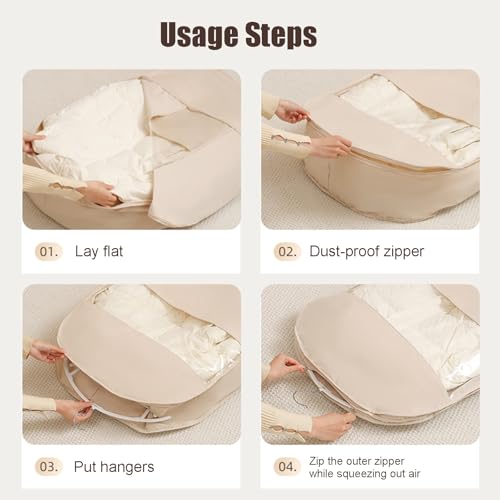 Usage Steps

01. Lay flat

02. Dust-proof zipper

03. Put hangers

04. Zip the outer zipper while squeezing out air