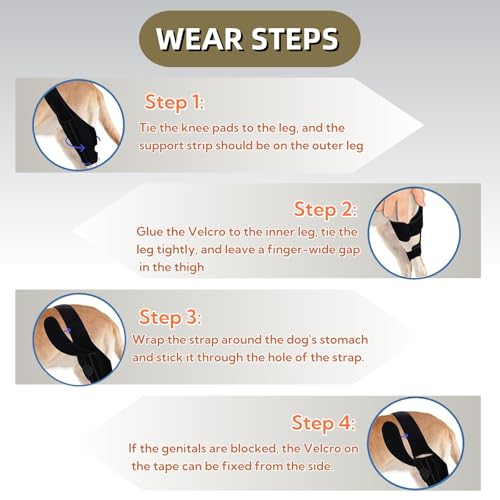 WEAR STEPS

Step 1:
Tie the knee pads to the leg, and the support strip should be on the outer leg

Step 2:
Glue the Velcro to the inner leg, tie the leg tightly, and leave a finger-wide gap in the thigh

Step 3:
Wrap the strap around the dog's stomach and stick it through the hole of the strap.

Step 4:
If the genitals are blocked, the Velcro on the tape can be fixed from the side.