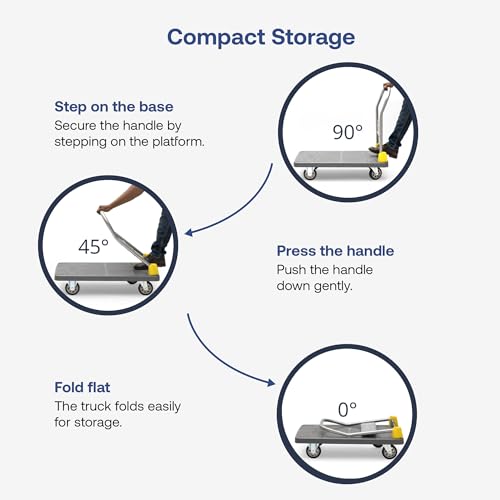 Compact Storage

Step on the base
Secure the handle by stepping on the platform.

90°

45°

Press the handle
Push the handle down gently.

Fold flat
The truck folds easily for storage.

0°