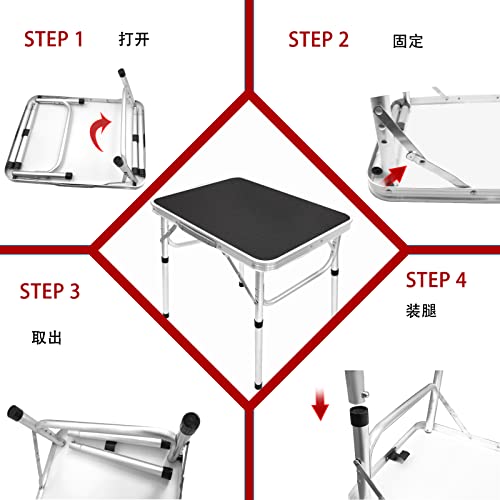 STEP 1 打开

STEP 2 固定

STEP 3

取出

STEP 4

装腿