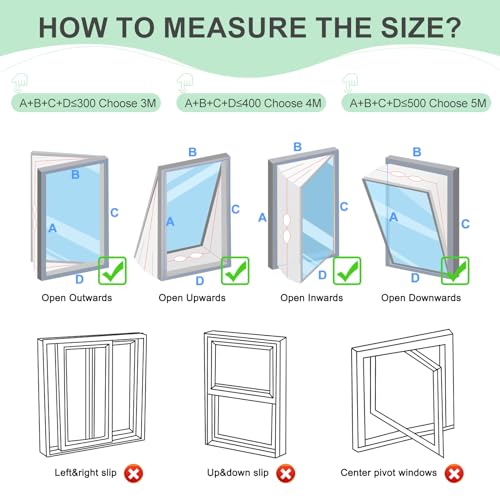 HOW TO MEASURE THE SIZE?

A+B+C+D≤300 Choose 3M

A+B+C+D≤400 Choose 4M

A+B+C+D≤500 Choose 5M

B
A
C
D
Open Outwards

B
A
C
D
Open Upwards

B
A
C
D
Open Inwards

B
A
C
D
Open Downwards

Left&right slip

Up&down slip

Center pivot windows