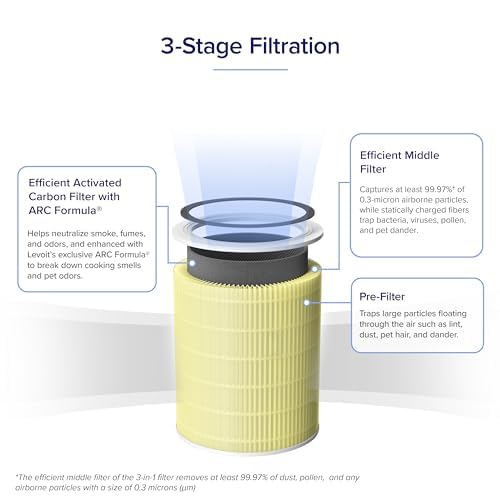 3-Stage Filtration

Efficient Activated Carbon Filter with ARC Formula®

Helps neutralize smoke, fumes, and odors, and enhanced with Levoit's exclusive ARC Formula® to break down cooking smells and pet odors.

Efficient Middle Filter

Captures at least 99.97%* of 0.3-micron airborne particles, while statically charged fibers trap bacteria, viruses, pollen, and pet dander.

Pre-Filter

Traps large particles floating through the air such as lint, dust, pet hair, and dander.

*The efficient middle filter of the 3-in-1 filter removes at least 99.97% of dust, pollen, and any airborne particles with a size of 0.3 microns (μm)