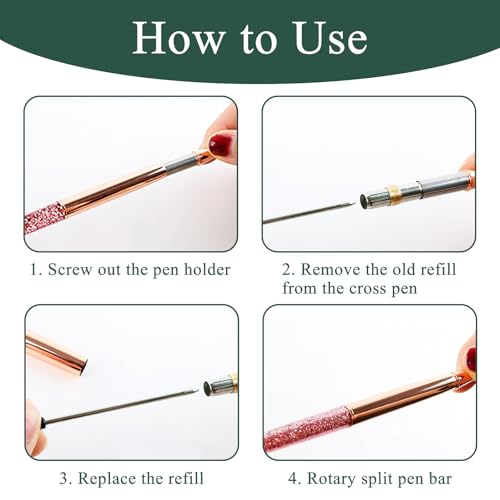 How to Use

1. Screw out the pen holder

2. Remove the old refill from the cross pen

3. Replace the refill

4. Rotary split pen bar