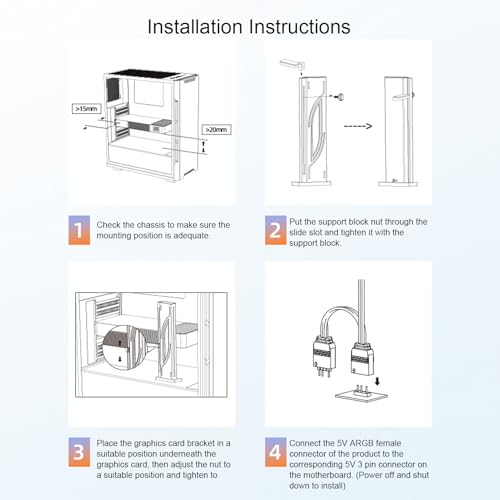 Installation Instructions

>15mm

>20mm

1

Check the chassis to make sure the mounting position is adequate.

2

Put the support block nut through the slide slot and tighten it with the support block.

3

Place the graphics card bracket in a suitable position underneath the graphics card, then adjust the nut to a suitable position and tighten to

4

Connect the 5V ARGB female connector of the product to the corresponding 5V 3 pin connector on the motherboard. (Power off and shut down to install)