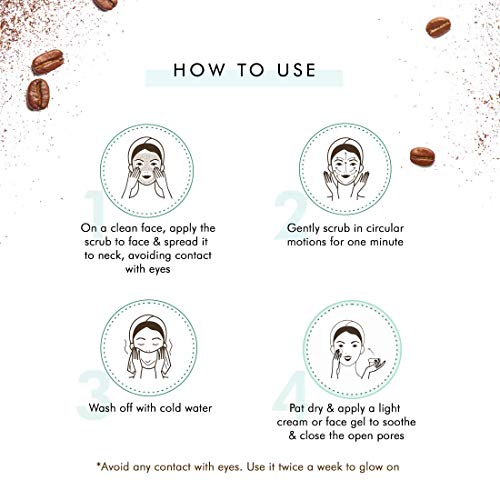 HOW TO USE

1
On a clean face, apply the scrub to face & spread it to neck, avoiding contact with eyes

2
Gently scrub in circular motions for one minute

3
Wash off with cold water

4
Pat dry & apply a light cream or face gel to soothe & close the open pores

*Avoid any contact with eyes. Use it twice a week to glow on